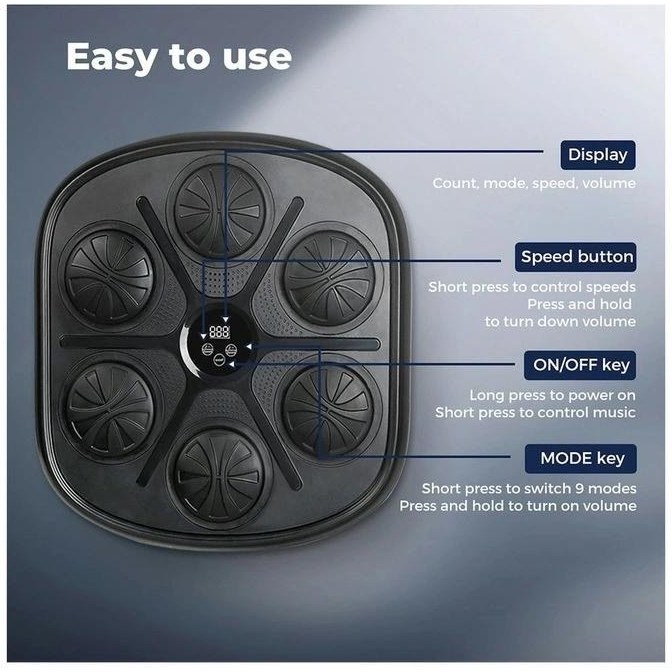 Easy to use

Display
Count, mode, speed, volume

Speed button
Short press to control speeds
Press and hold
to turn down volume

ON/OFF key
Long press to power on
Short press to control music

MODE key
Short press to switch 9 modes
Press and hold to turn on volume

888